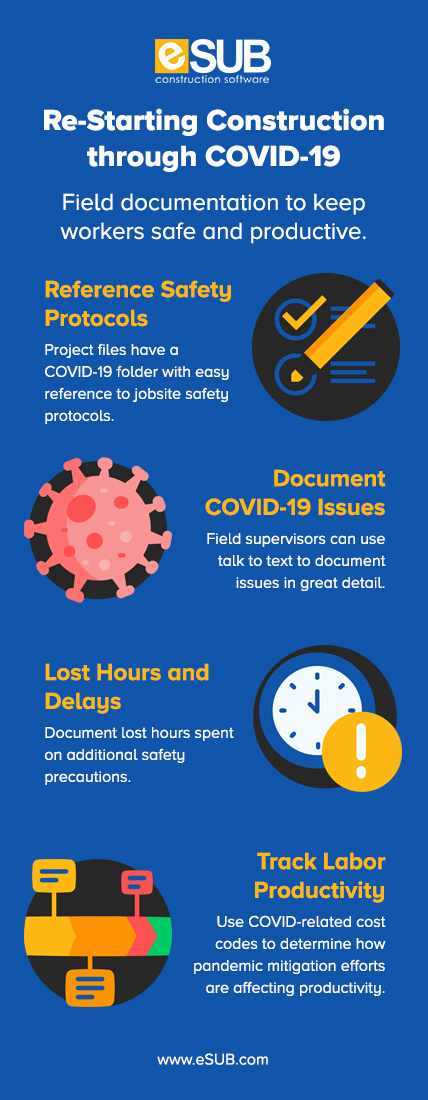 eSUB
construction software

Re-Starting Construction through COVID-19

Field documentation to keep workers safe and productive.

Reference Safety Protocols

Project files have a COVID-19 folder with easy reference to jobsite safety protocols.

Document COVID-19 Issues

Field supervisors can use talk to text to document issues in great detail.

Lost Hours and Delays

Document lost hours spent on additional safety precautions.

Track Labor Productivity

Use COVID-related cost codes to determine how pandemic mitigation efforts are affecting productivity.

www.eSUB.com