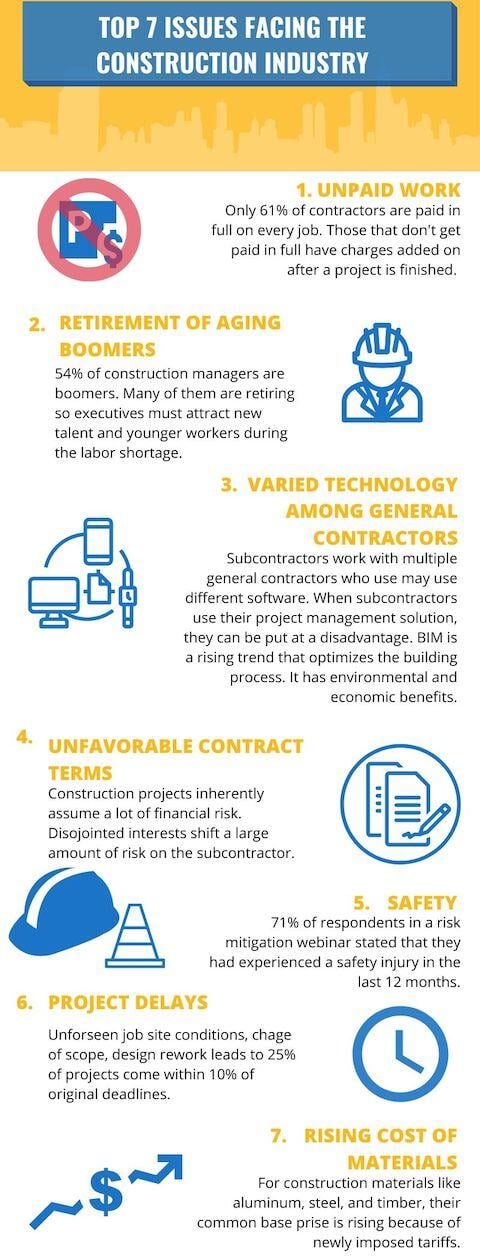 TOP 7 ISSUES FACING THE CONSTRUCTION INDUSTRY

1. UNPAID WORK
Only 61% of contractors are paid in full on every job. Those that don't get paid in full have charges added on after a project is finished.

2. RETIREMENT OF AGING BOOMERS
54% of construction managers are boomers. Many of them are retiring so executives must attract new talent and younger workers during the labor shortage.

3. VARIED TECHNOLOGY AMONG GENERAL CONTRACTORS
Subcontractors work with multiple general contractors who use may use different software. When subcontractors use their project management solution, they can be put at a disadvantage. BIM is a rising trend that optimizes the building process. It has environmental and economic benefits.

4. UNFAVORABLE CONTRACT TERMS
Construction projects inherently assume a lot of financial risk. Disojointed interests shift a large amount of risk on the subcontractor.

5. SAFETY
71% of respondents in a risk mitigation webinar stated that they had experienced a safety injury in the last 12 months.

6. PROJECT DELAYS
Unforseen job site conditions, chage of scope, design rework leads to 25% of projects come within 10% of original deadlines.

7. RISING COST OF MATERIALS
For construction materials like aluminum, steel, and timber, their common base prise is rising because of newly imposed tariffs.