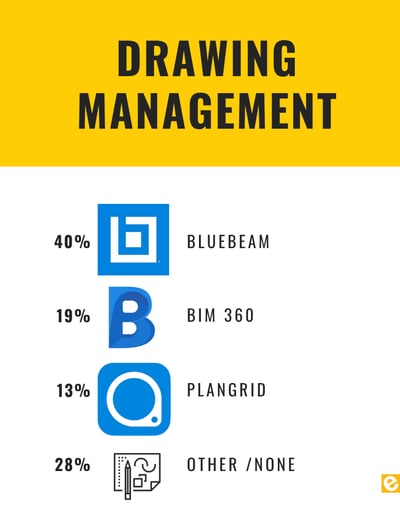 DRAWING MANAGEMENT

40% BLUEBEAM

19% BIM 360

13% PLANGRID

28% OTHER /NONE

e